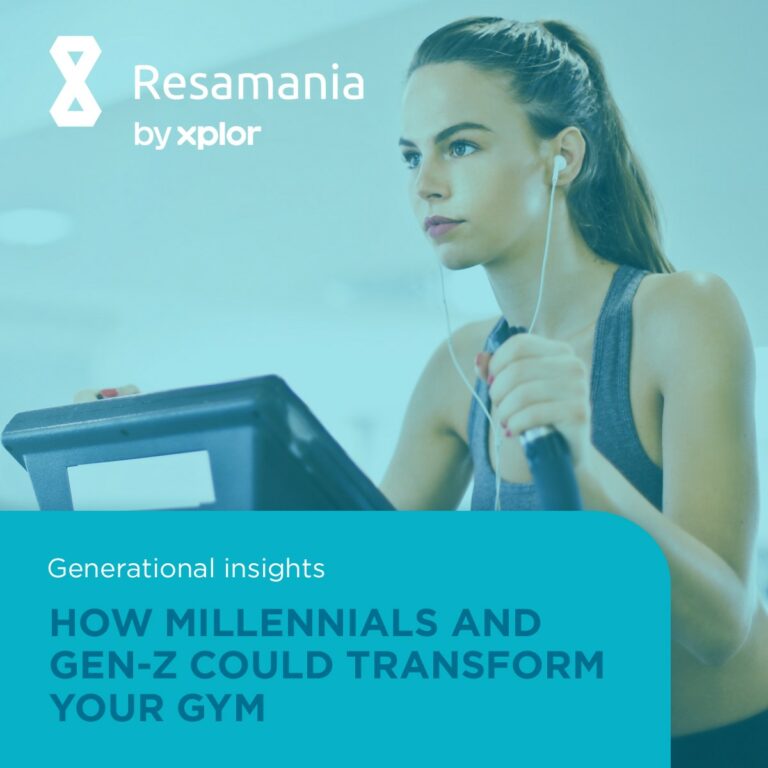 Resamania
by xplor

Generational insights

HOW MILLENNIALS AND GEN-Z COULD TRANSFORM YOUR GYM